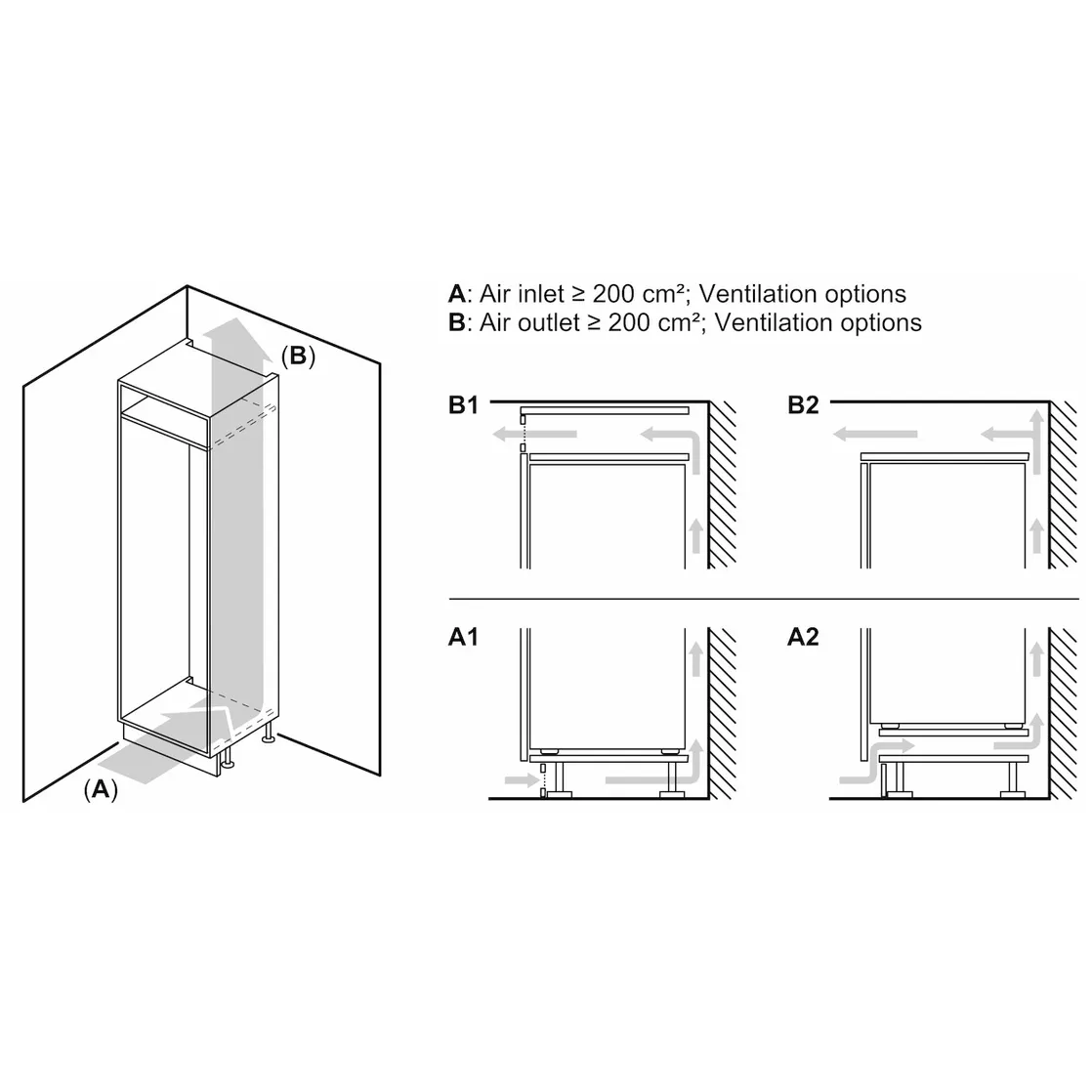 (B)

(A)

A: Air inlet ≥ 200 cm²; Ventilation options
B: Air outlet ≥ 200 cm²; Ventilation options

B1

B2

A1

A2